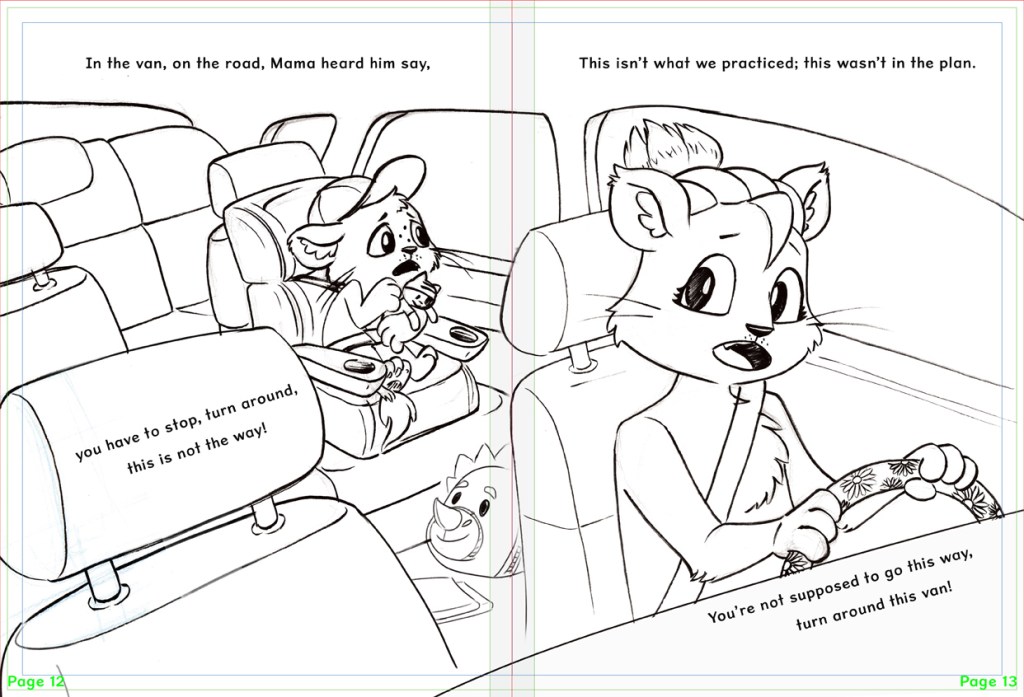 In the van, on the road, Mama heard him say,

you have to stop, turn around, this is not the way!

Page 12

This isn't what we practiced; this wasn't in the plan.

You're not supposed to go this way, turn around this van!

Page 13