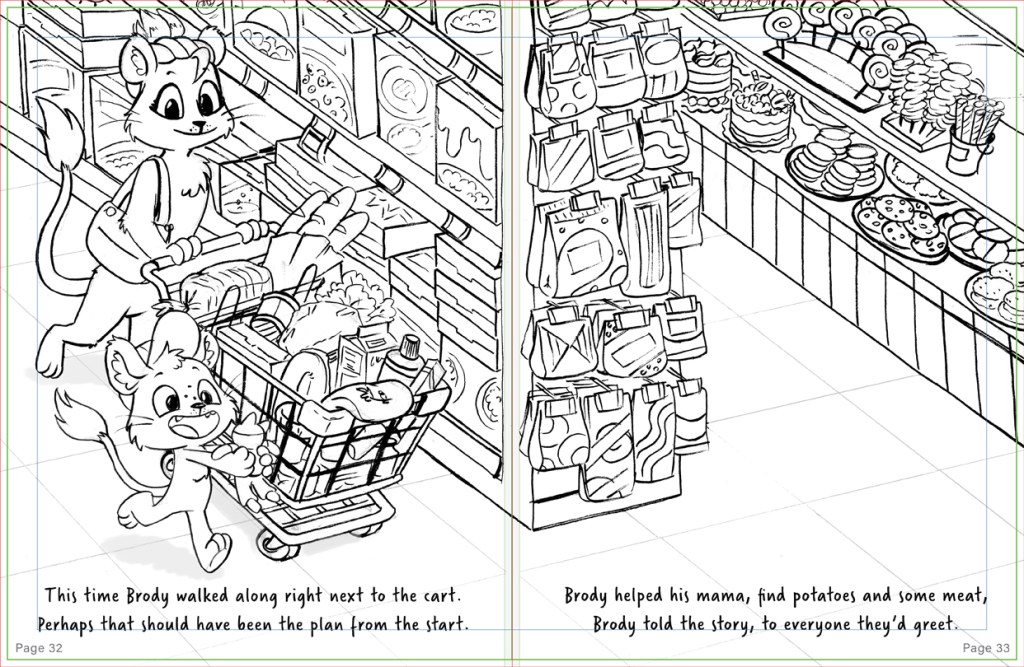 This time Brody walked along right next to the cart.
Perhaps that should have been the plan from the start.

Page 32

Brody helped his mama, find potatoes and some meat,
Brody told the story, to everyone they'd greet.

Page 33