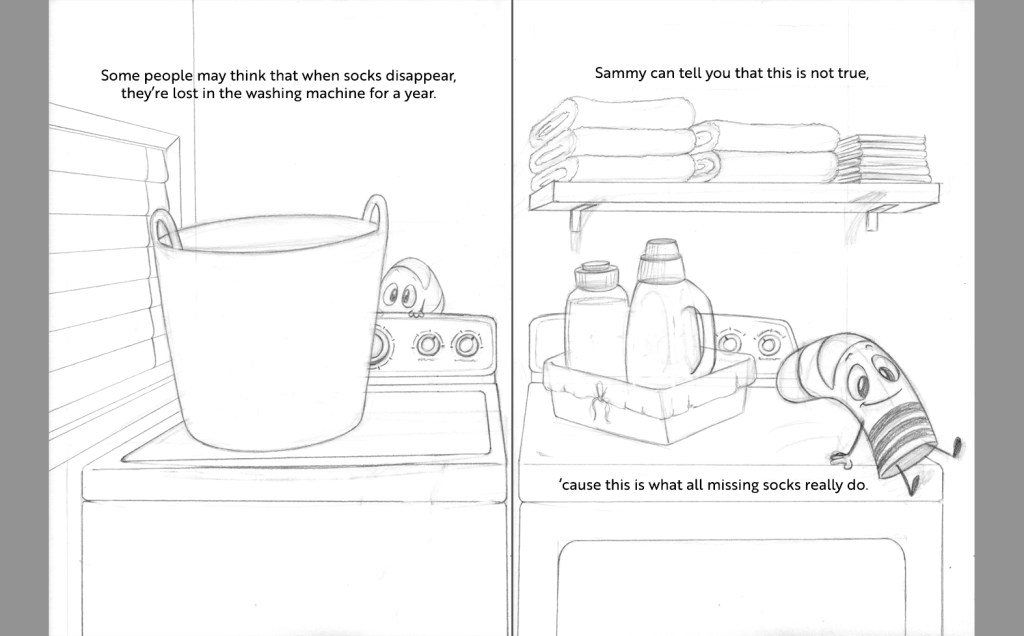 Some people may think that when socks disappear, they're lost in the washing machine for a year.

Sammy can tell you that this is not true,

'cause this is what all missing socks really do.